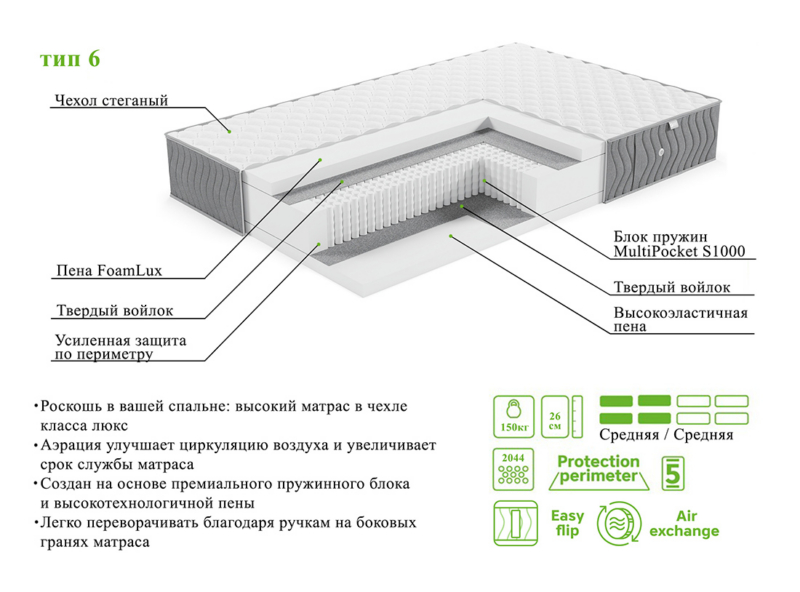 тип 6

Чехол стеганый

Пена FoamLux

Твердый войлок

Усиленная защита по периметру

Блок пружин MultiPocket S1000

Твердый войлок

Высокоэластичная пена

•Роскошь в вашей спальне: высокий матрас в чехле класса люкс
•Аэрация улучшает циркуляцию воздуха и увеличивает срок службы матраса
•Создан на основе премиального пружинного блока и высокотехнологичной пены
•Легко переворачивать благодаря ручкам на боковых гранях матраса

150кг

26 см

Средняя / Средняя

2044

Protection perimeter

5

Easy flip

Air exchange